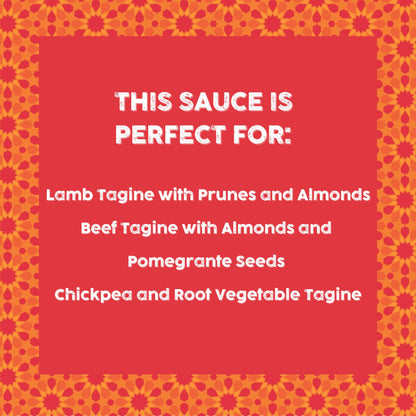 THIS SAUCE IS PERFECT FOR:

Lamb Tagine with Prunes and Almonds

Beef Tagine with Almonds and Pomegrante Seeds

Chickpea and Root Vegetable Tagine