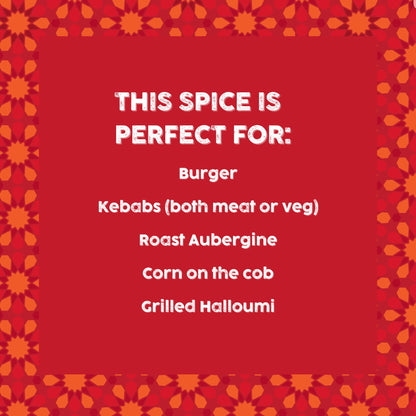 THIS SPICE IS PERFECT FOR:

Burger

Kebabs (both meat or veg)

Roast Aubergine

Corn on the cob

Grilled Halloumi