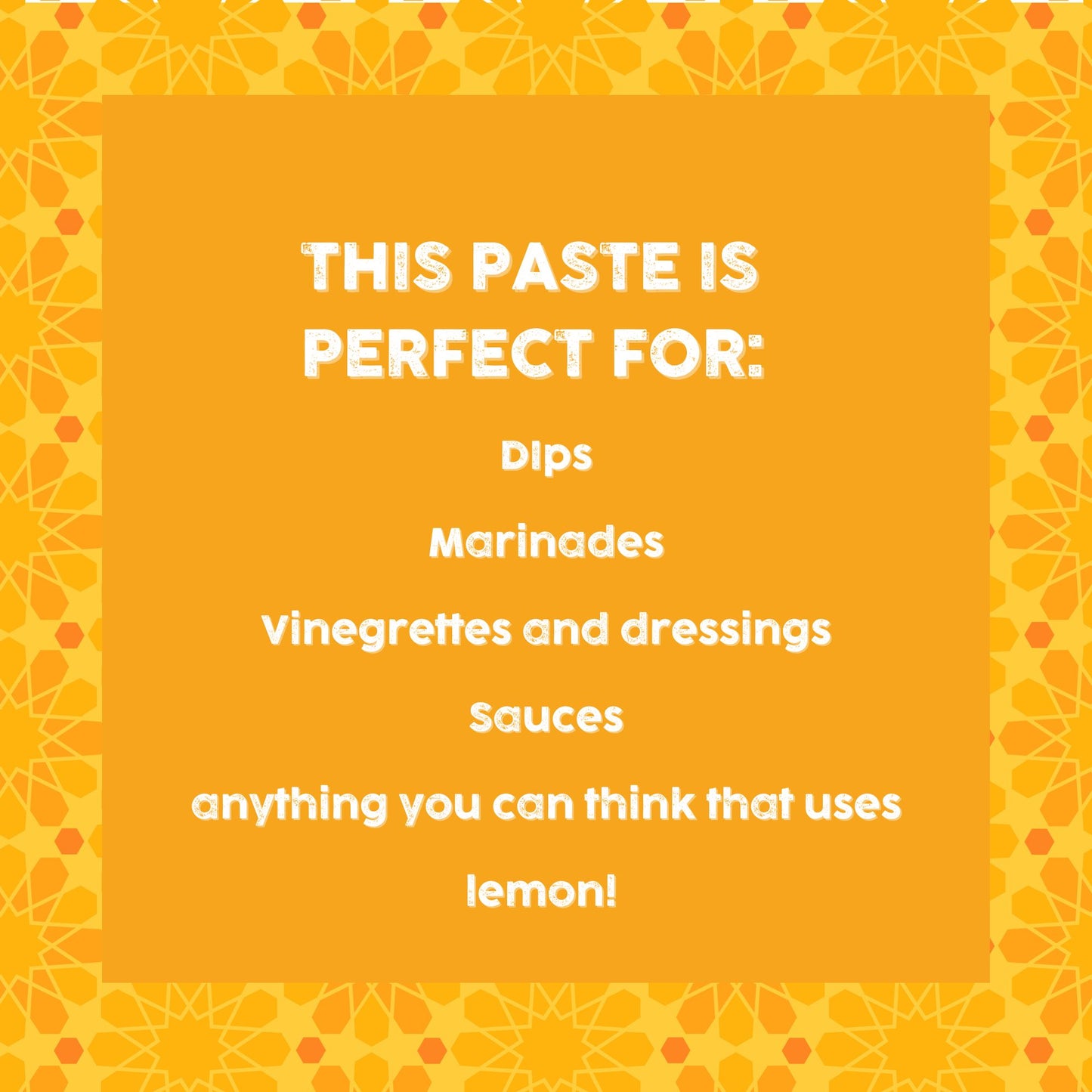 THIS PASTE IS PERFECT FOR:

Dips

Marinades

Vinegrettes and dressings

Sauces

anything you can think that uses lemon!